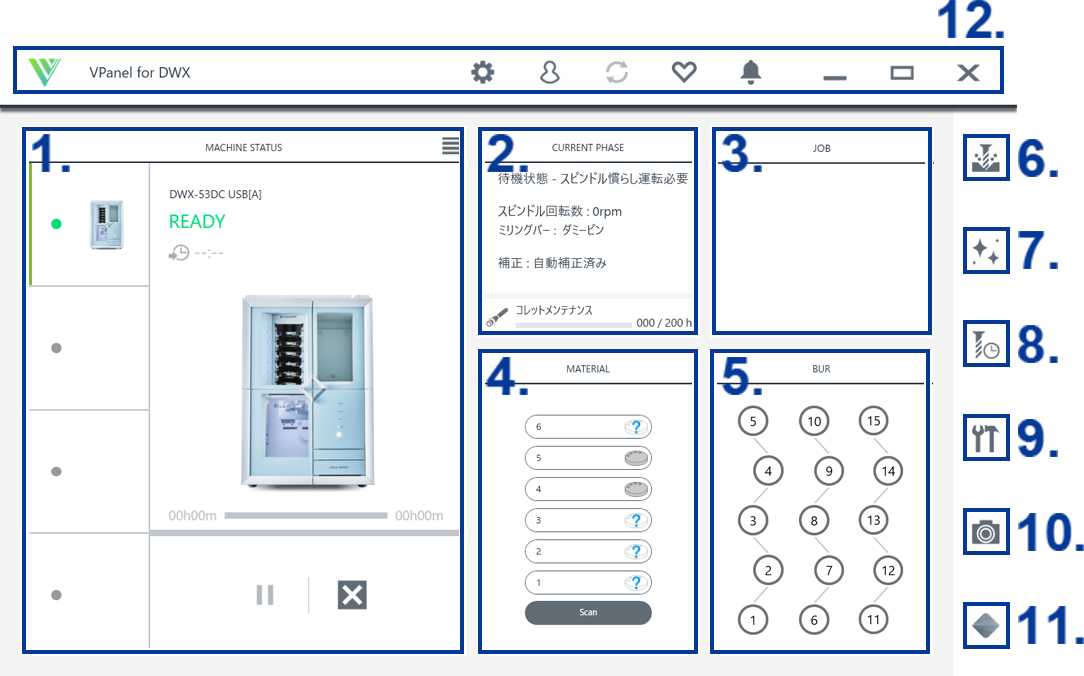 12.

VPanel for DWX

1.

MACHINE STATUS

DWX-53DC USB[A]

READY

--:--

00h00m

00h00m

2.

CURRENT PHASE

待機状態 - スピンドル慣らし運転必要

スピンドル回転数 : 0rpm
ミリングバー : ダミーピン

補正 : 自動補正済み

コレットメンテナンス

000 / 200 h

3.

JOB

4.

MATERIAL

6

5

4

3

2

1

Scan

5.

BUR

5 10 15

4 9 14

3 8 13

2 7 12

1 6 11

6.

7.

8.

9.

10.

11.