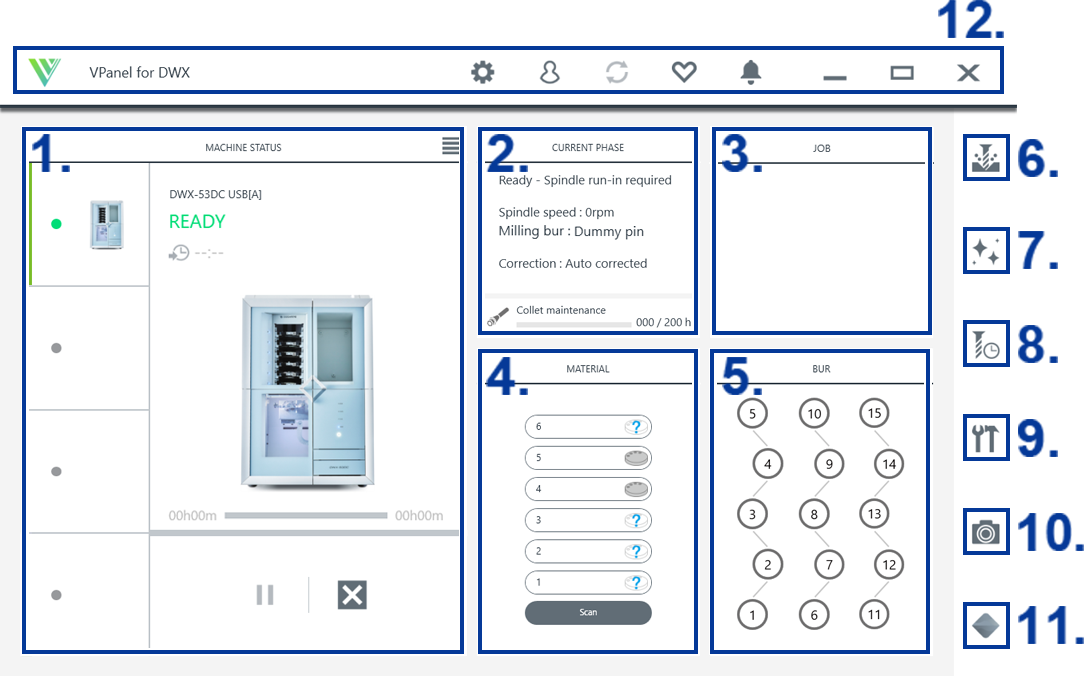 12.

VPanel for DWX

1.

MACHINE STATUS

DWX-53DC USB[A]

READY

--:--

00h00m

00h00m

2.

CURRENT PHASE

Ready - Spindle run-in required

Spindle speed : 0rpm

Milling bur : Dummy pin

Correction : Auto corrected

Collet maintenance

000 / 200 h

3.

JOB

4.

MATERIAL

6

5

4

3

2

1

Scan

5.

BUR

5 10 15

4 9 14

3 8 13

2 7 12

1 6 11

6.

7.

8.

9.

10.

11.