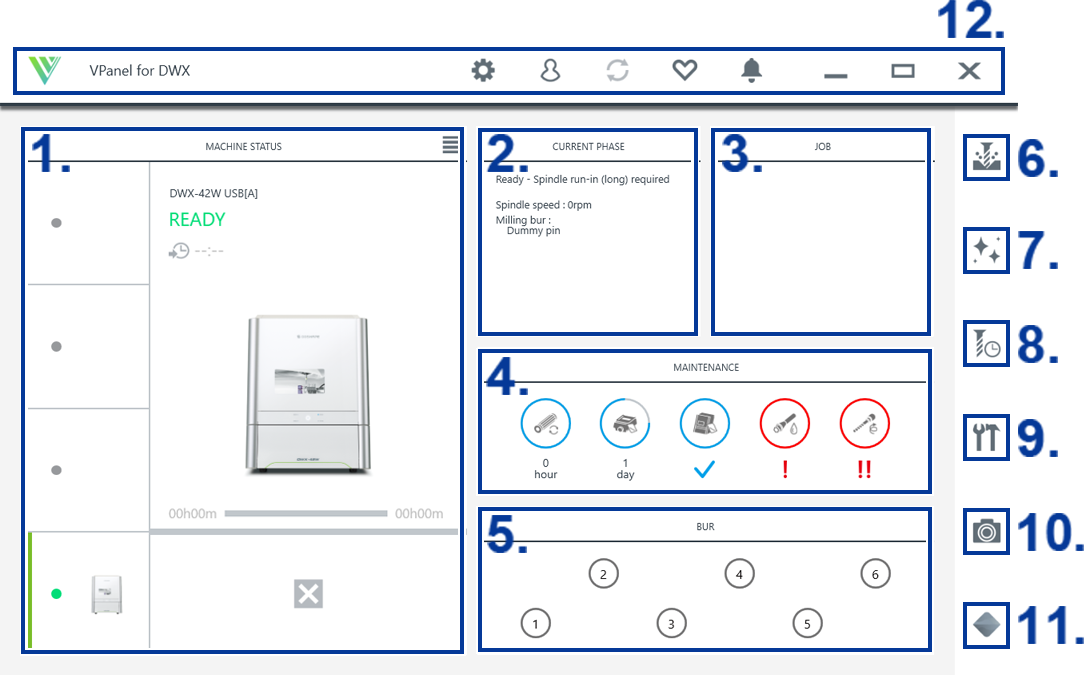 12.

VPanel for DWX

1.

MACHINE STATUS

DWX-42W USB[A]

READY

--:--

00h00m

00h00m

2.

CURRENT PHASE

Ready - Spindle run-in (long) required

Spindle speed : 0rpm

Milling bur :
Dummy pin

3.

JOB

4.

MAINTENANCE

0
hour

1
day

!

!!

5.

BUR

2

4

6

1

3

5

6.

7.

8.

9.

10.

11.